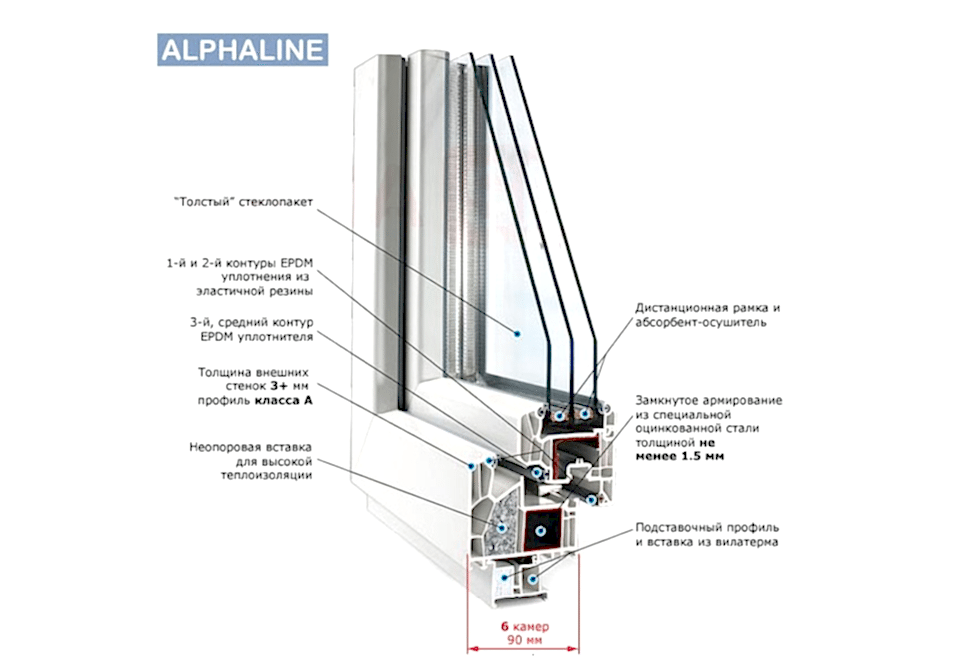 ALPHALINE

"Толстый" стеклопакет

1-й и 2-й контуры EPDM уплотнения из эластичной резины

3-й, средний контур EPDM уплотнителя

Толщина внешних стенок 3+ мм профиль класса А

Неопоровая вставка для высокой теплоизоляции

Дистанционная рамка и абсорбент-осушитель

Замкнутое армирование из специальной оцинкованной стали толщиной не менее 1.5 мм

Подставочный профиль и вставка из вилатерма

6 камер
90 мм